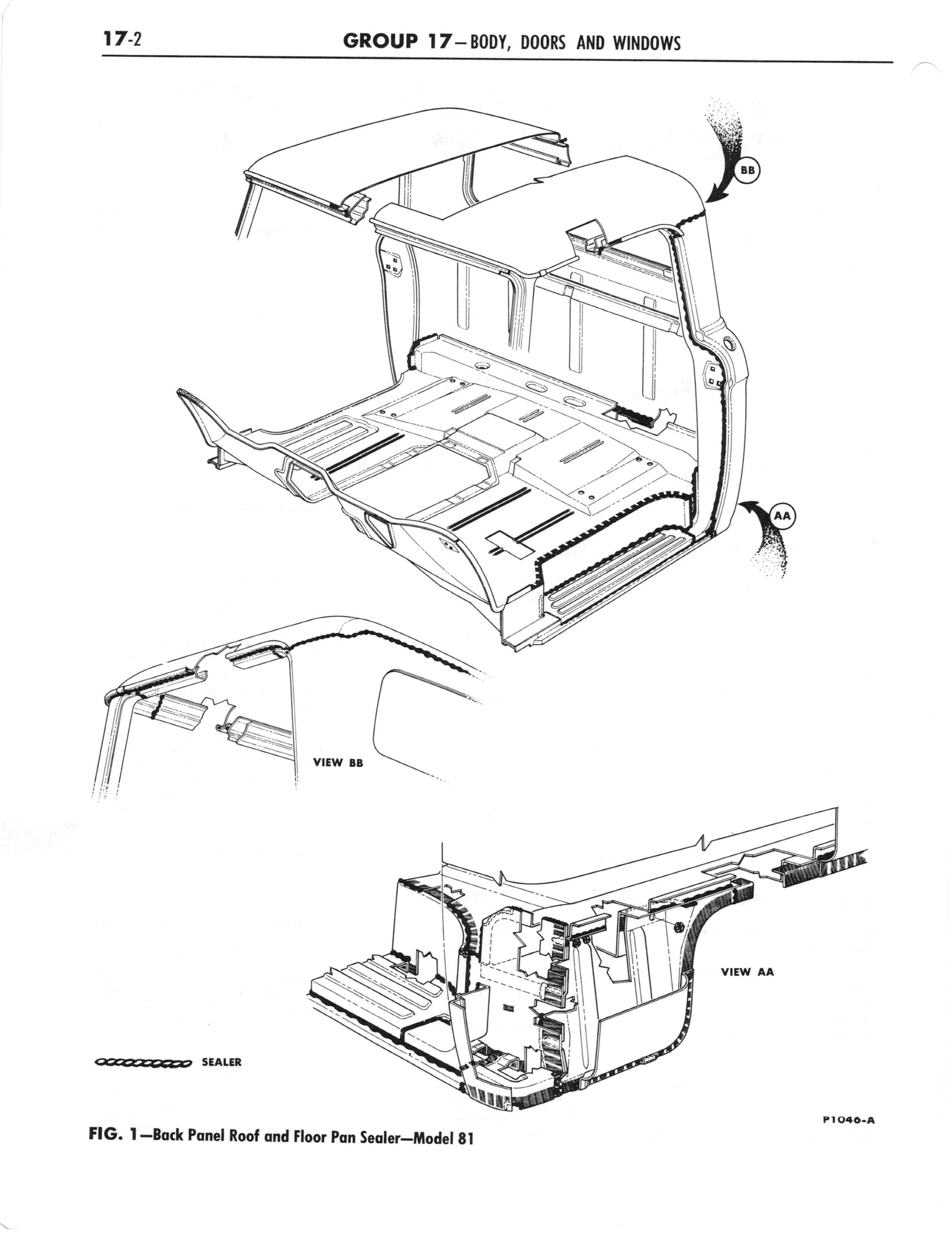 17-2 GROUP 17—BODY, DOORS AND WINDOWS

BB

AA

VIEW BB

VIEW AA

SEALER

P1046-A

FIG. 1—Back Panel Roof and Floor Pan Sealer—Model 81